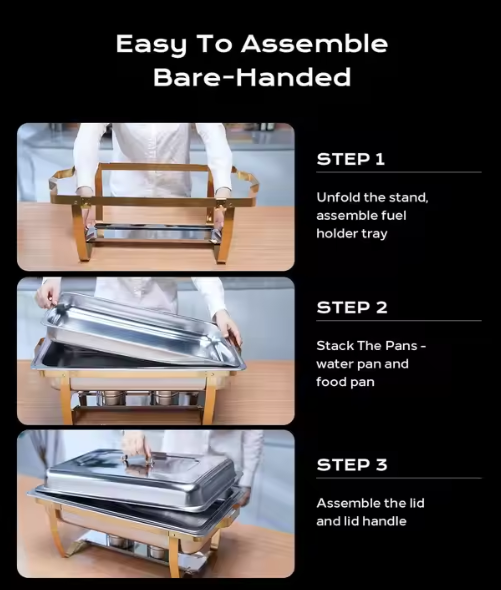 Easy To Assemble Bare-Handed

STEP 1

Unfold the stand, assemble fuel holder tray

STEP 2

Stack The Pans - water pan and food pan

STEP 3

Assemble the lid and lid handle